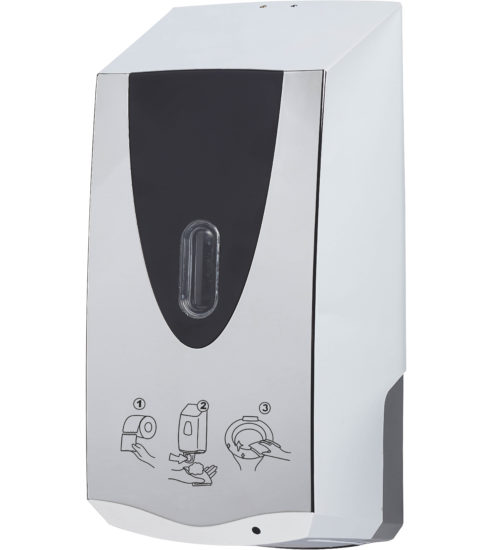 1
2
3